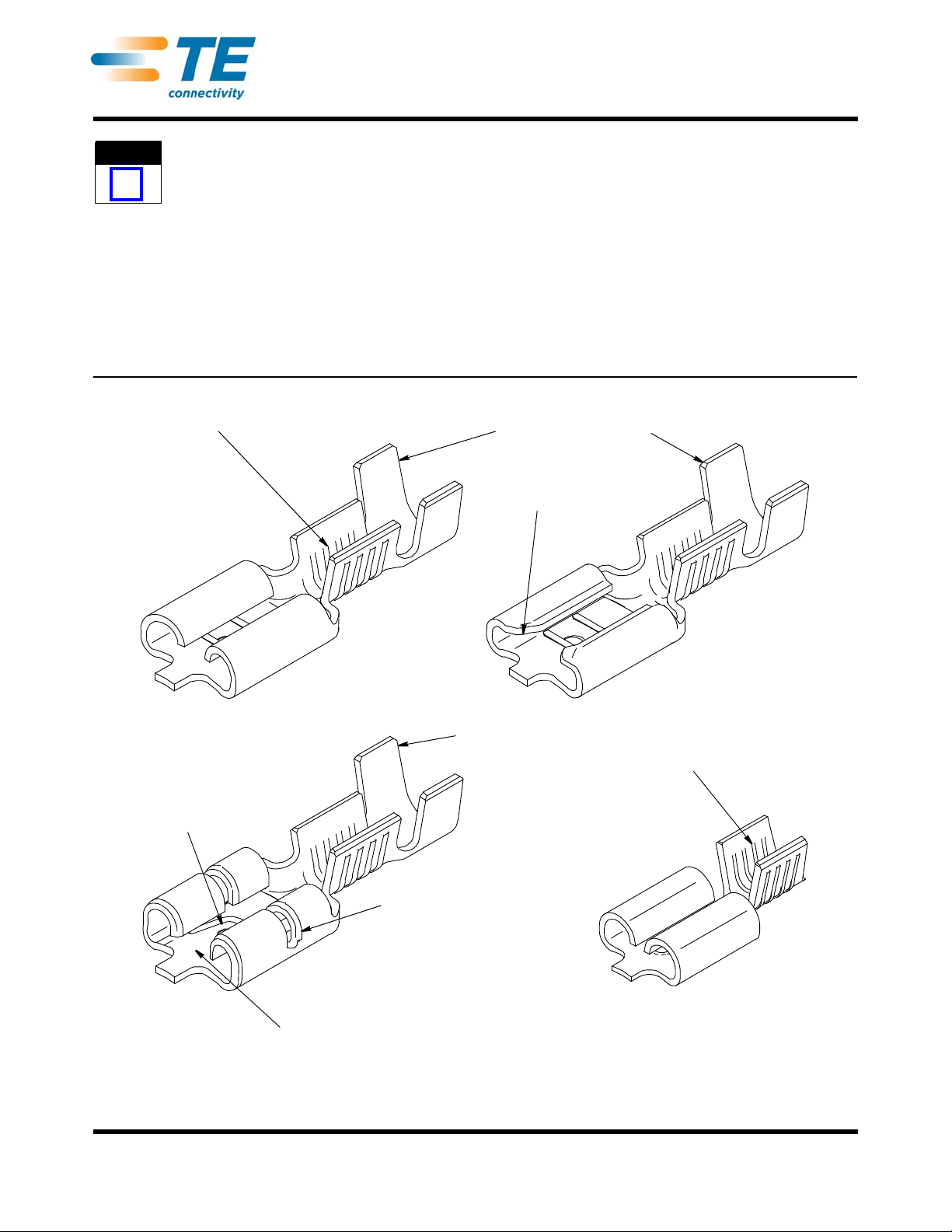 TE connectivity